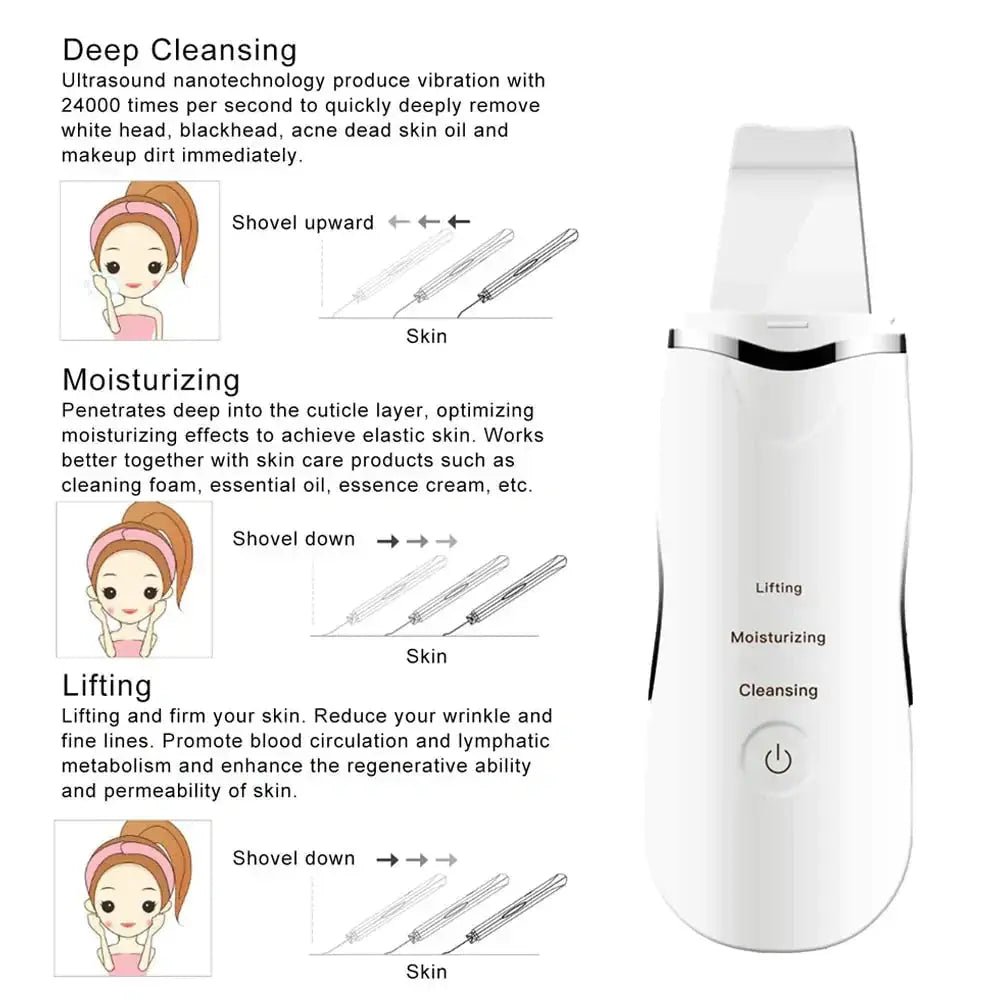 Deep Cleansing
Ultrasound nanotechnology produce vibration with 24000 times per second to quickly deeply remove white head, blackhead, acne dead skin oil and makeup dirt immediately.

Shovel upward

Skin

Moisturizing
Penetrates deep into the cuticle layer, optimizing moisturizing effects to achieve elastic skin. Works better together with skin care products such as cleaning foam, essential oil, essence cream, etc.

Shovel down

Skin

Lifting
Lifting and firm your skin. Reduce your wrinkle and fine lines. Promote blood circulation and lymphatic metabolism and enhance the regenerative ability and permeability of skin.

Shovel down

Skin

Lifting
Moisturizing
Cleansing