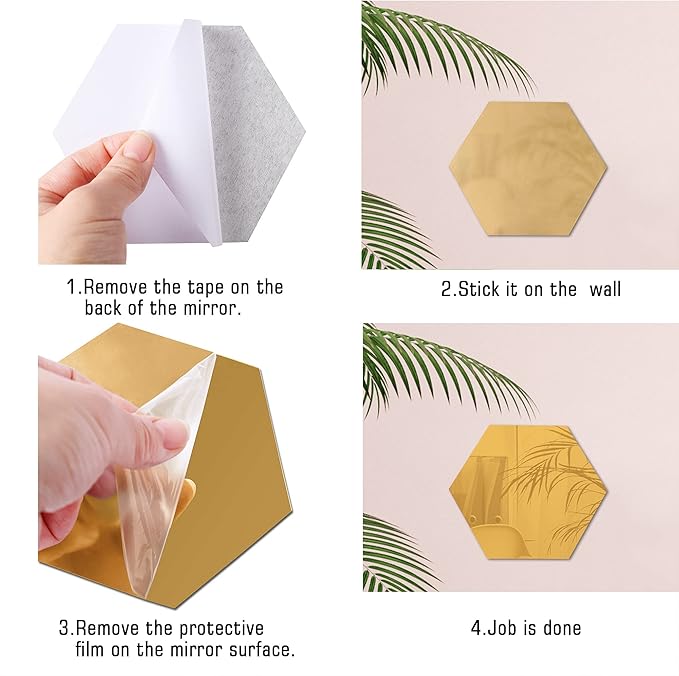 1.Remove the tape on the back of the mirror.

2.Stick it on the  wall

3.Remove the protective film on the mirror surface.

4.Job is done